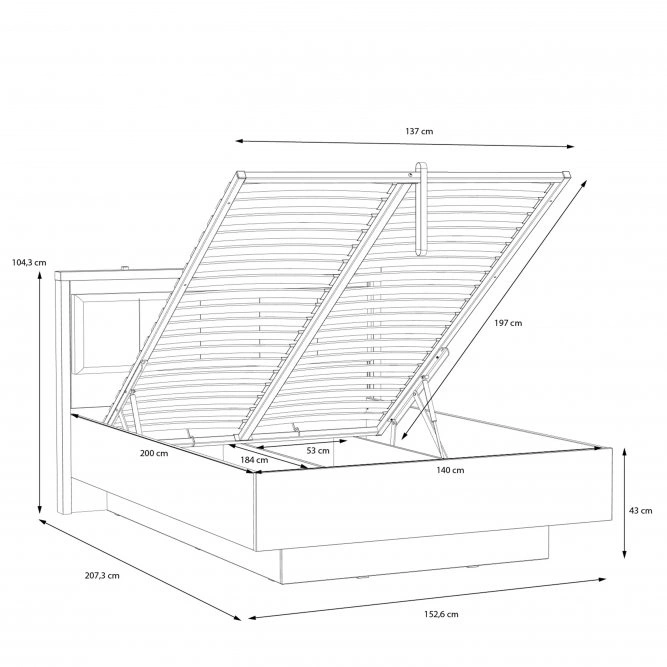 137 cm

104,3 cm

197 cm

200 cm

53 cm

184 cm

140 cm

43 cm

207,3 cm

152,6 cm