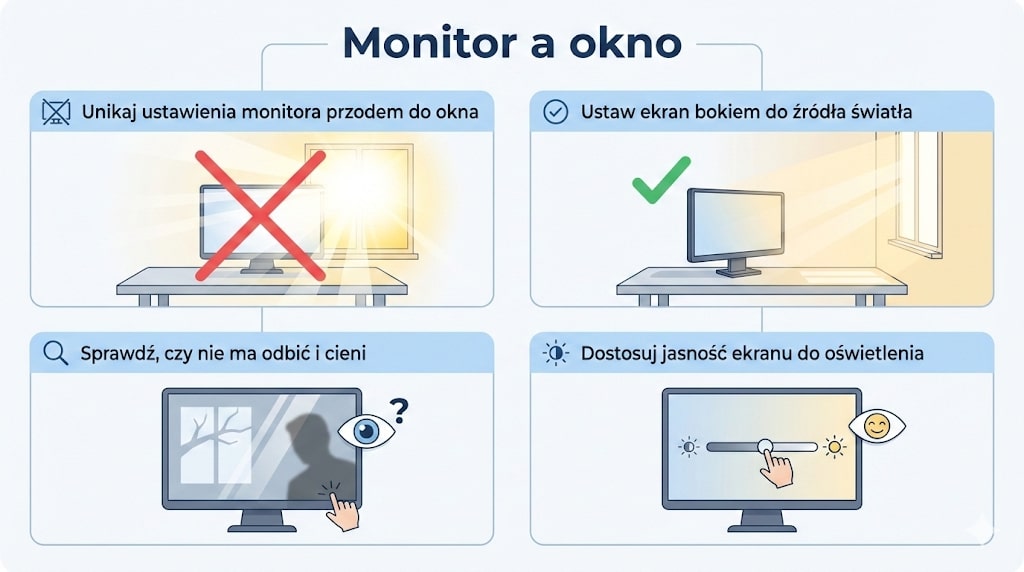 Monitor a okno

Unikaj ustawienia monitora przodem do okna

Ustaw ekran bokiem do źródła światła

Sprawdź, czy nie ma odbić i cieni

?

Dostosuj jasność ekranu do oświetlenia